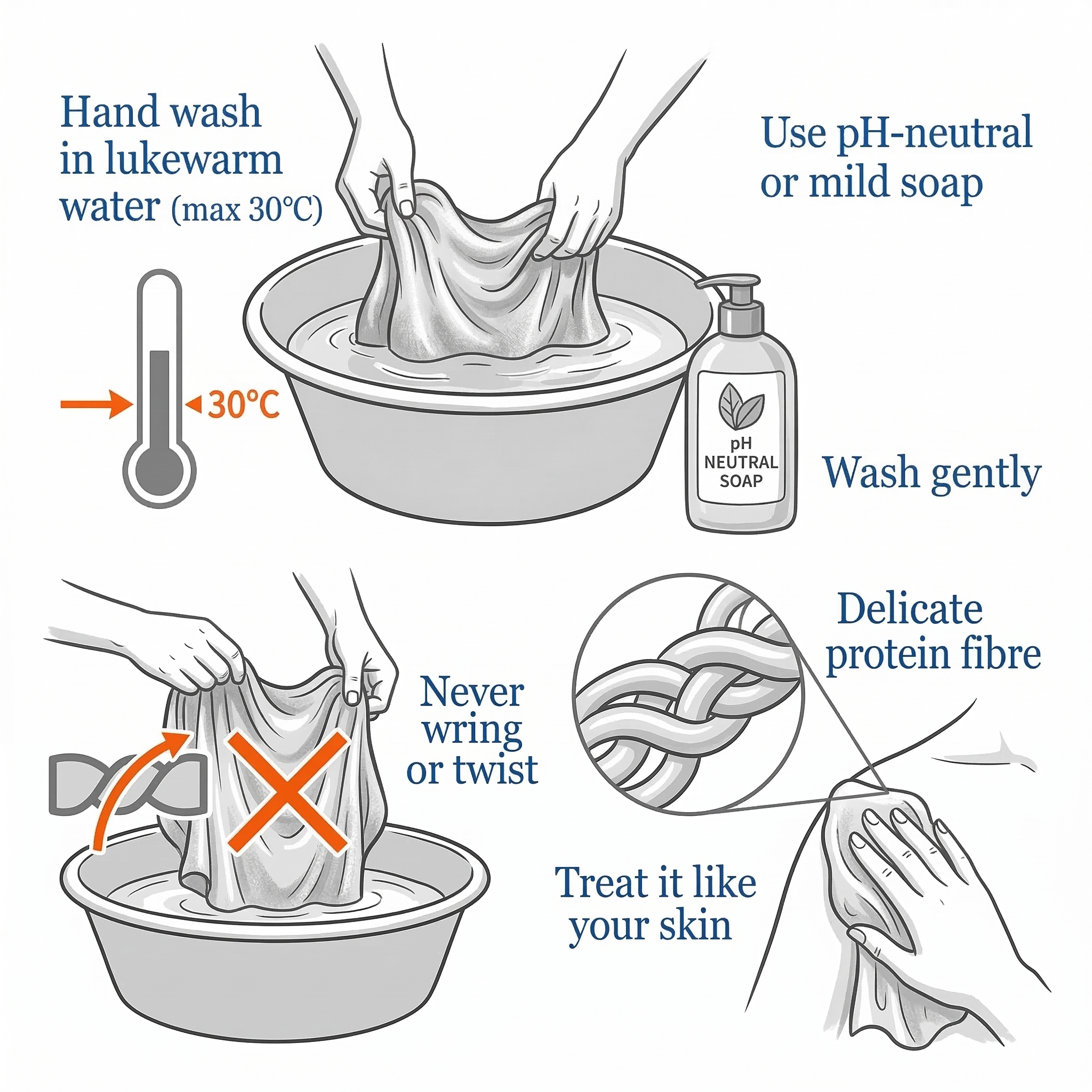 Hand wash in lukewarm water (max 30°C)

30°C

Use pH-neutral or mild soap

pH NEUTRAL SOAP

Wash gently

Never wring or twist

Delicate protein fibre

Treat it like your skin